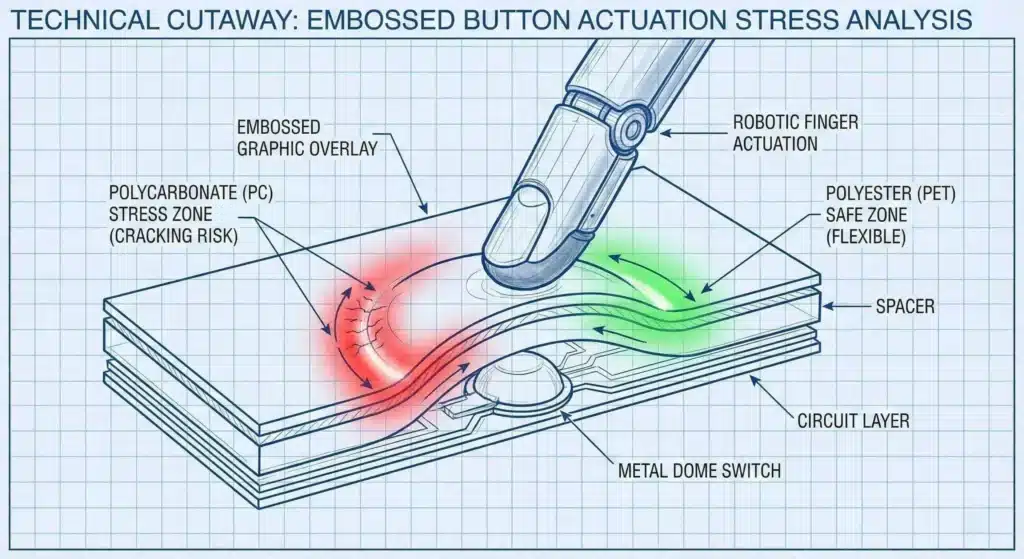 TECHNICAL CUTAWAY: EMBOSSED BUTTON ACTUATION STRESS ANALYSIS

EMBOSSED GRAPHIC OVERLAY

ROBOTIC FINGER ACTUATION

POLYCARBONATE (PC) STRESS ZONE (CRACKING RISK)

POLYESTER (PET) SAFE ZONE (FLEXIBLE)

SPACER

CIRCUIT LAYER

METAL DOME SWITCH